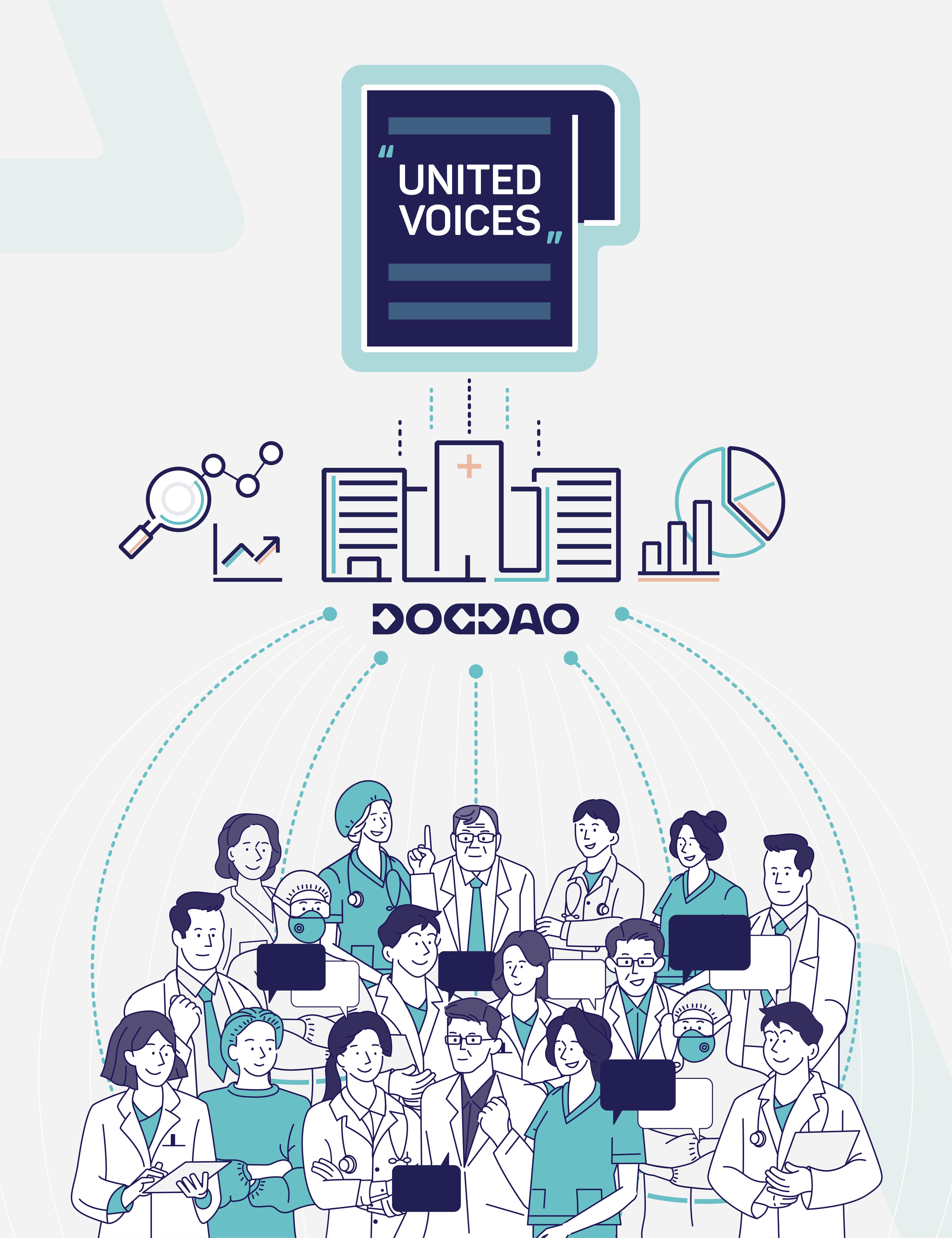 "UNITED VOICES"

DOCDAO